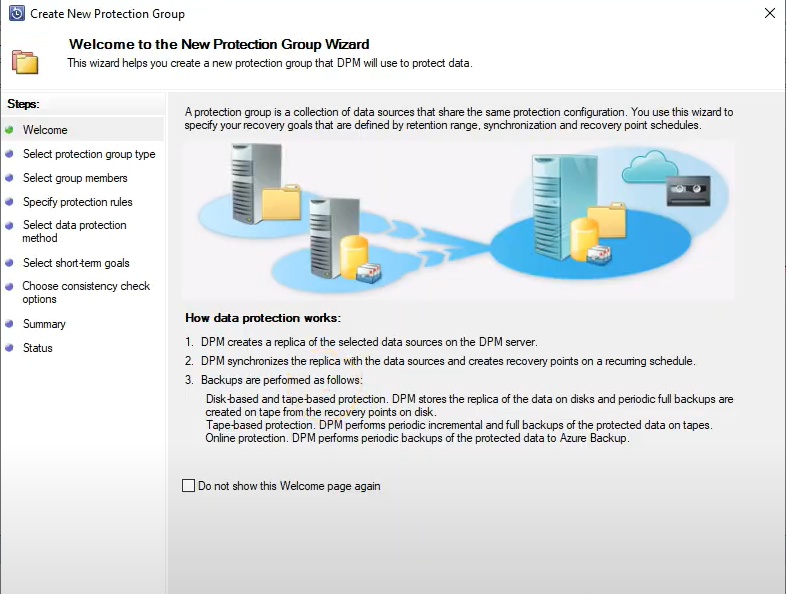 Create New Protection Group

Welcome to the New Protection Group Wizard
This wizard helps you create a new protection group that DPM will use to protect data.

Steps:
Welcome
Select protection group type
Select group members
Specify protection rules
Select data protection method
Select short-term goals
Choose consistency check options
Summary
Status

A protection group is a collection of data sources that share the same protection configuration. You use this wizard to specify your recovery goals that are defined by retention range, synchronization and recovery point schedules.

How data protection works:

1. DPM creates a replica of the selected data sources on the DPM server.
2. DPM synchronizes the replica with the data sources and creates recovery points on a recurring schedule.
3. Backups are performed as follows:
Disk-based and tape-based protection. DPM stores the replica of the data on disks and periodic full backups are created on tape from the recovery points on disk.
Tape-based protection. DPM performs periodic incremental and full backups of the protected data on tapes.
Online protection. DPM performs periodic backups of the protected data to Azure Backup.

Do not show this Welcome page again